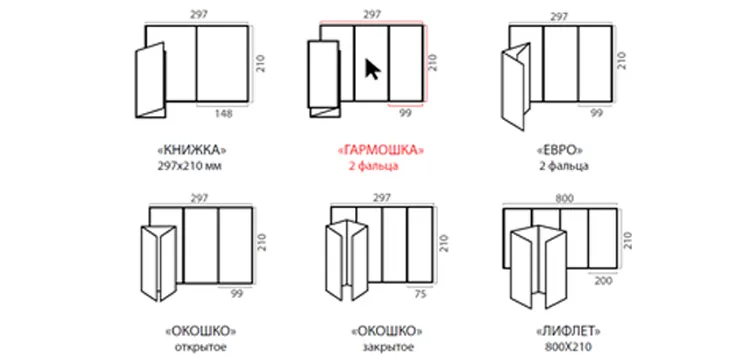 297
210
148
«КНИЖКА»
297x210 мм

297
210
99
«ГАРМОШКА»
2 фальца

297
210
99
«ЕВРО»
2 фальца

297
210
99
«ОКОШКО»
открытое

297
210
75
«ОКОШКО»
закрытое

800
210
200
«ЛИФЛЕТ»
800X210